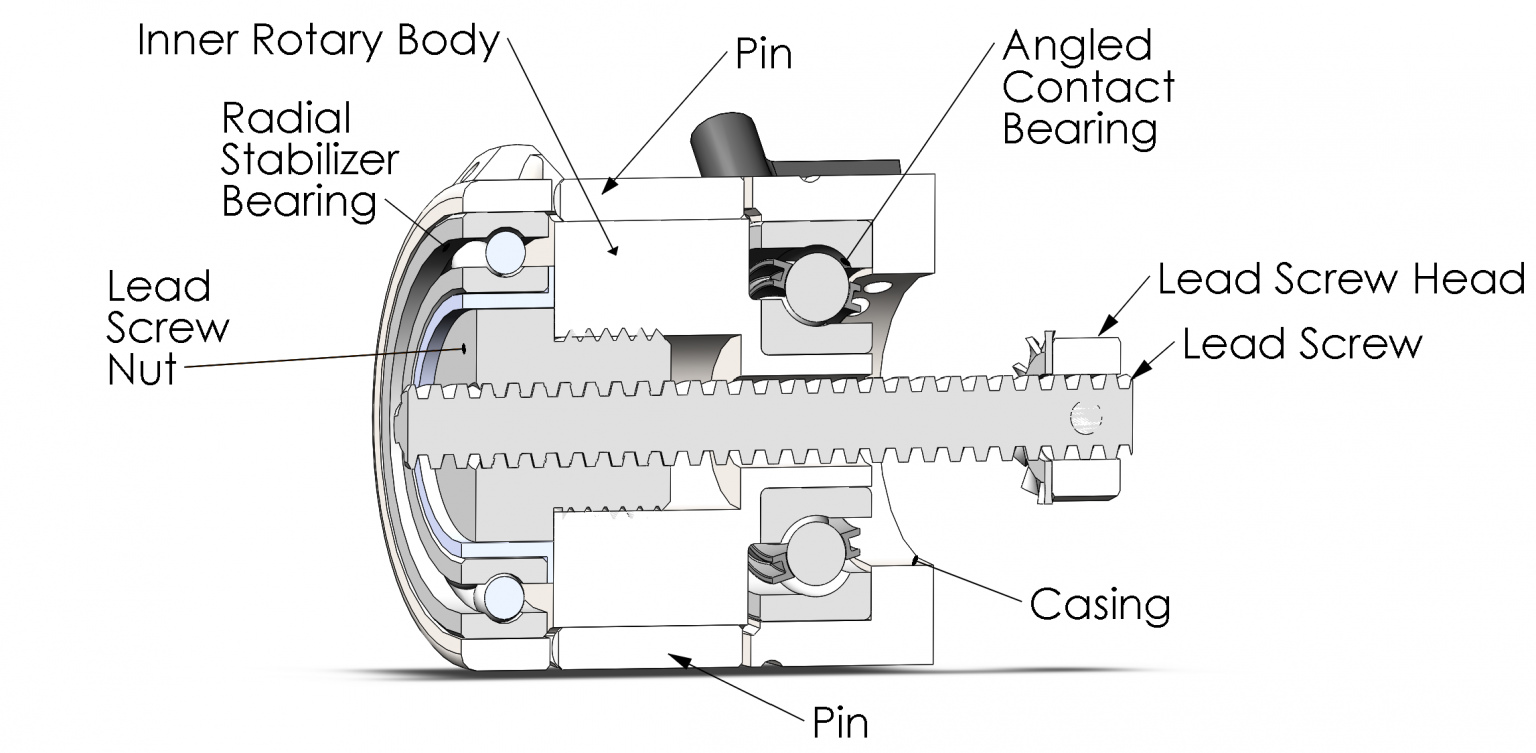 Inner Rotary Body

Pin

Angled Contact Bearing

Radial Stabilizer Bearing

Lead Screw Nut

Lead Screw Head

Lead Screw

Casing

Pin