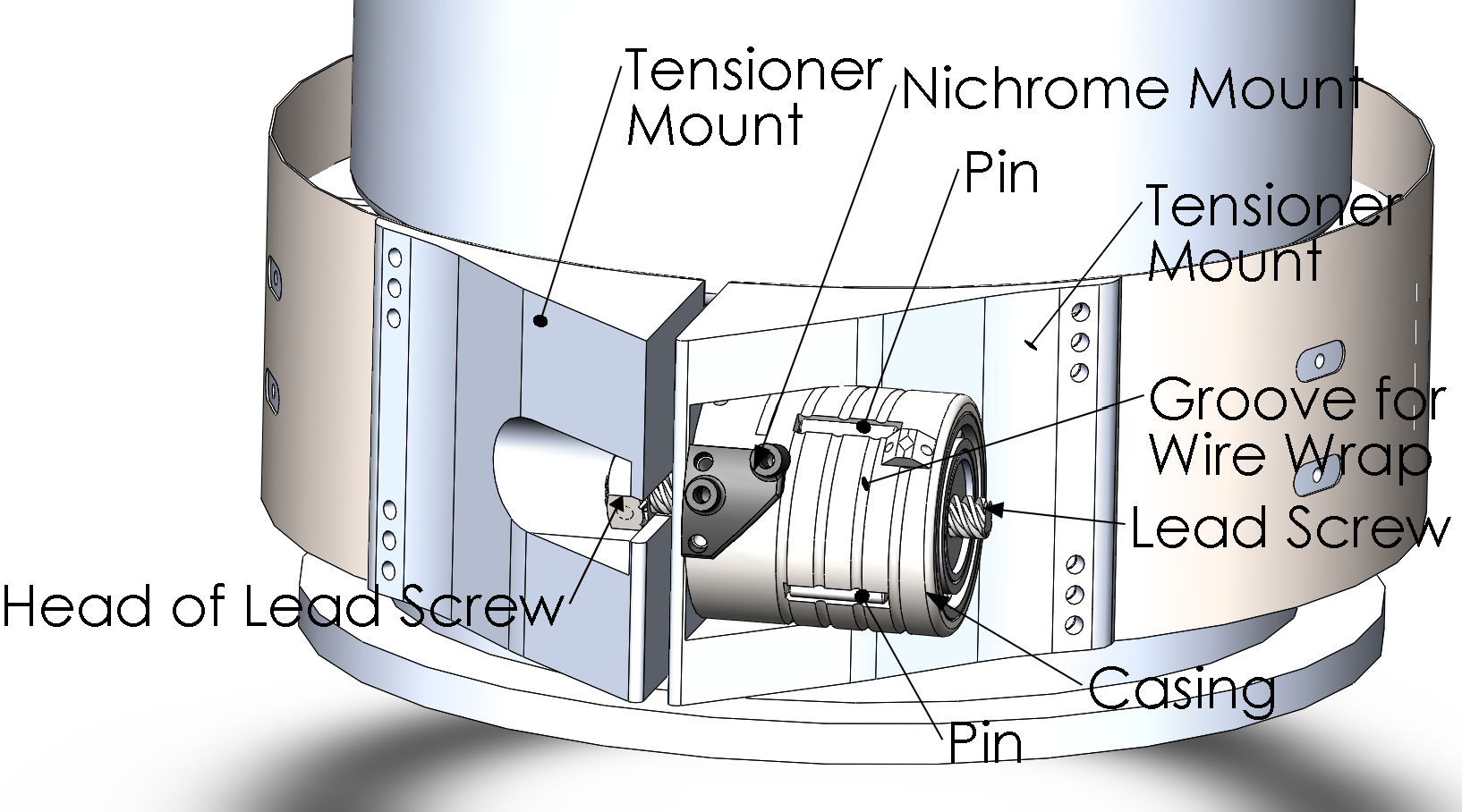 Tensioner Mount

Nichrome Mount

Pin

Tensioner Mount

Groove for Wire Wrap

Lead Screw

Head of Lead Screw

Casing

Pin